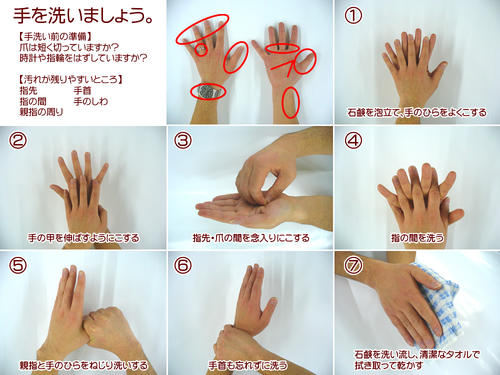 手を洗いましょう。

【手洗い前の準備】
爪は短く切っていますか?
時計や指輪をはずしていますか?

【汚れが残りやすいところ】
指先　手首
指の間　手のしわ
親指の周り

①
石鹸を泡立て、手のひらをよくこする

②
手の甲を伸ばすようにこする

③
指先・爪の間を念入りにこする

④
指の間を洗う

⑤
親指と手のひらをねじり洗いする

⑥
手首も忘れずに洗う

⑦
石鹸を洗い流し、清潔なタオルで拭き取って乾かす