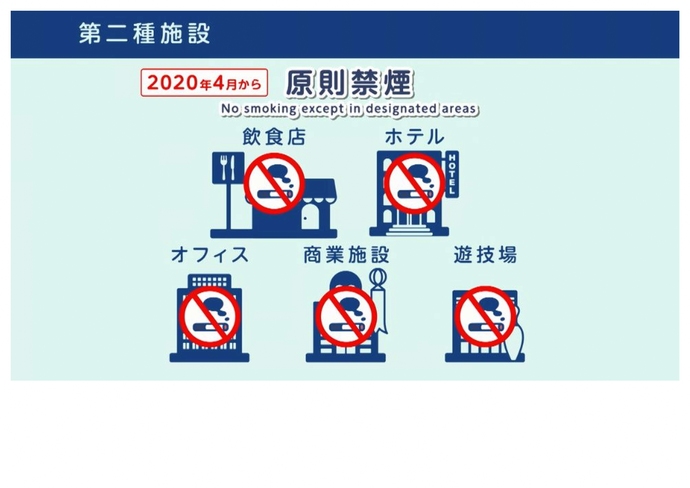 第二種施設

2020年4月から

原則禁煙

No smoking except in designated areas

飲食店

ホテル

HOTEL

オフィス

商業施設

遊技場