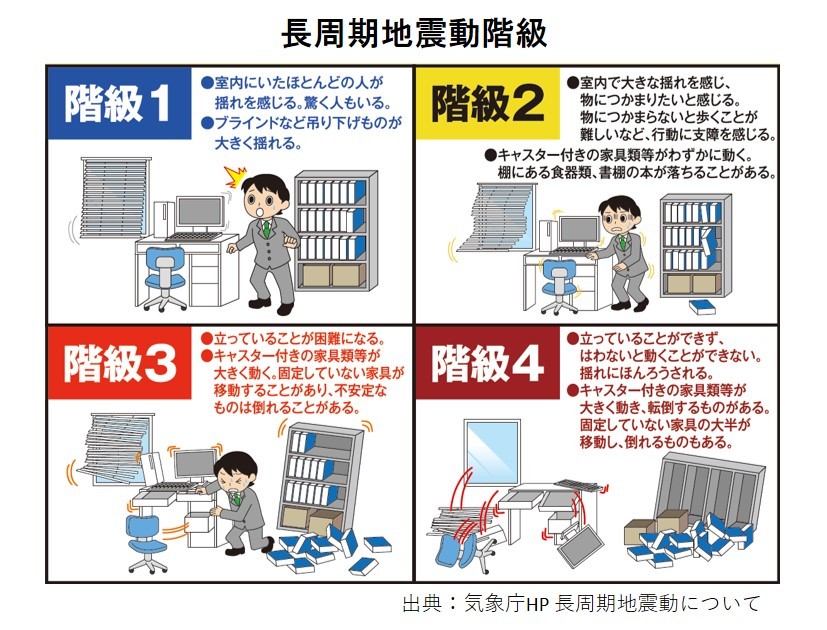 長周期地震動階級

階級1

●室内にいたほとんどの人が揺れを感じる。驚く人もいる。
●ブラインドなど吊り下げものが大きく揺れる。

階級2

●室内で大きな揺れを感じ、物につかまりたいと感じる。物につかまらないと歩くことが難しいなど、行動に支障を感じる。
●キャスター付きの家具類等がわずかに動く。棚にある食器類、書棚の本が落ちることがある。

階級3

●立っていることが困難になる。
●キャスター付きの家具類等が大きく動く。固定していない家具が移動することがあり、不安定なものは倒れることがある。

階級4

●立っていることができず、はわないと動くことができない。揺れにほんろうされる。
●キャスター付きの家具類等が大きく動き、転倒するものがある。固定していない家具の大半が移動し、倒れるものもある。

出典：気象庁HP 長周期地震動について